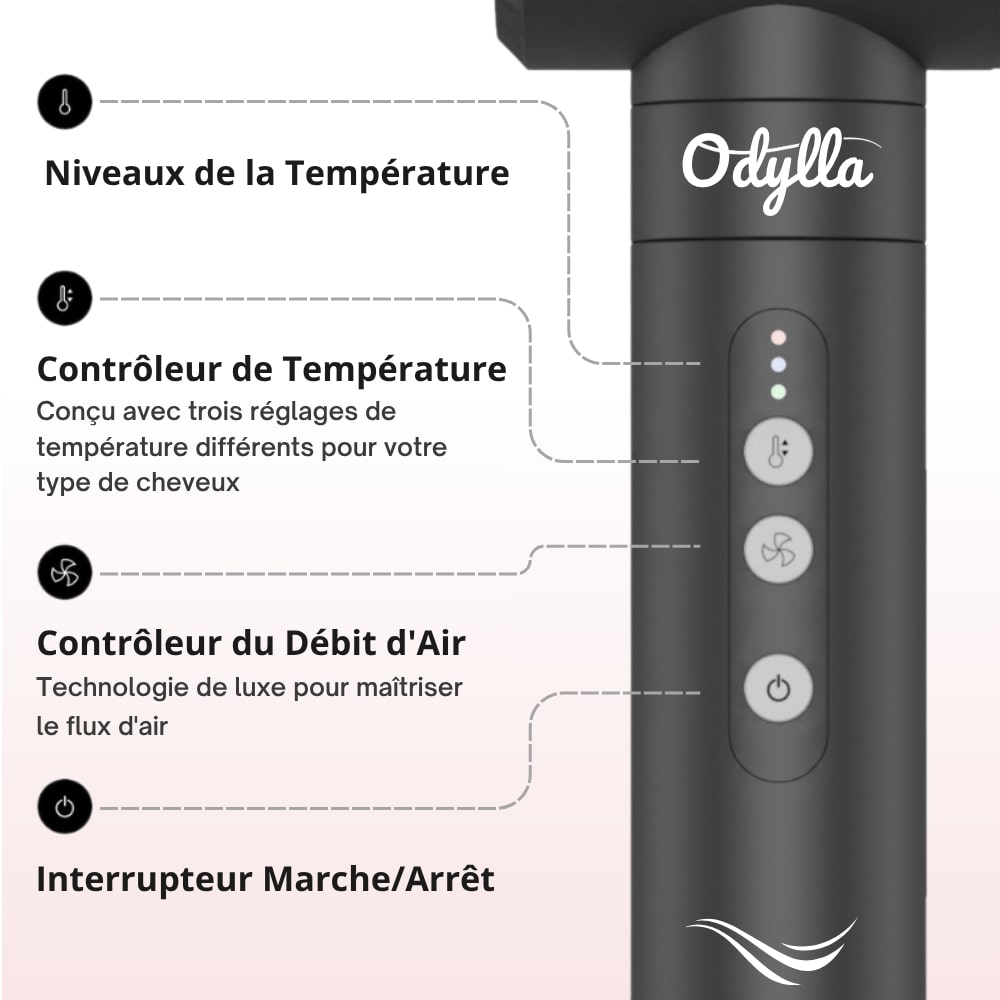 Niveaux de la Température

Contrôleur de Température

Conçu avec trois réglages de température différents pour votre type de cheveux

Contrôleur du Débit d'Air

Technologie de luxe pour maîtriser le flux d'air

Interrupteur Marche/Arrêt

Odylla